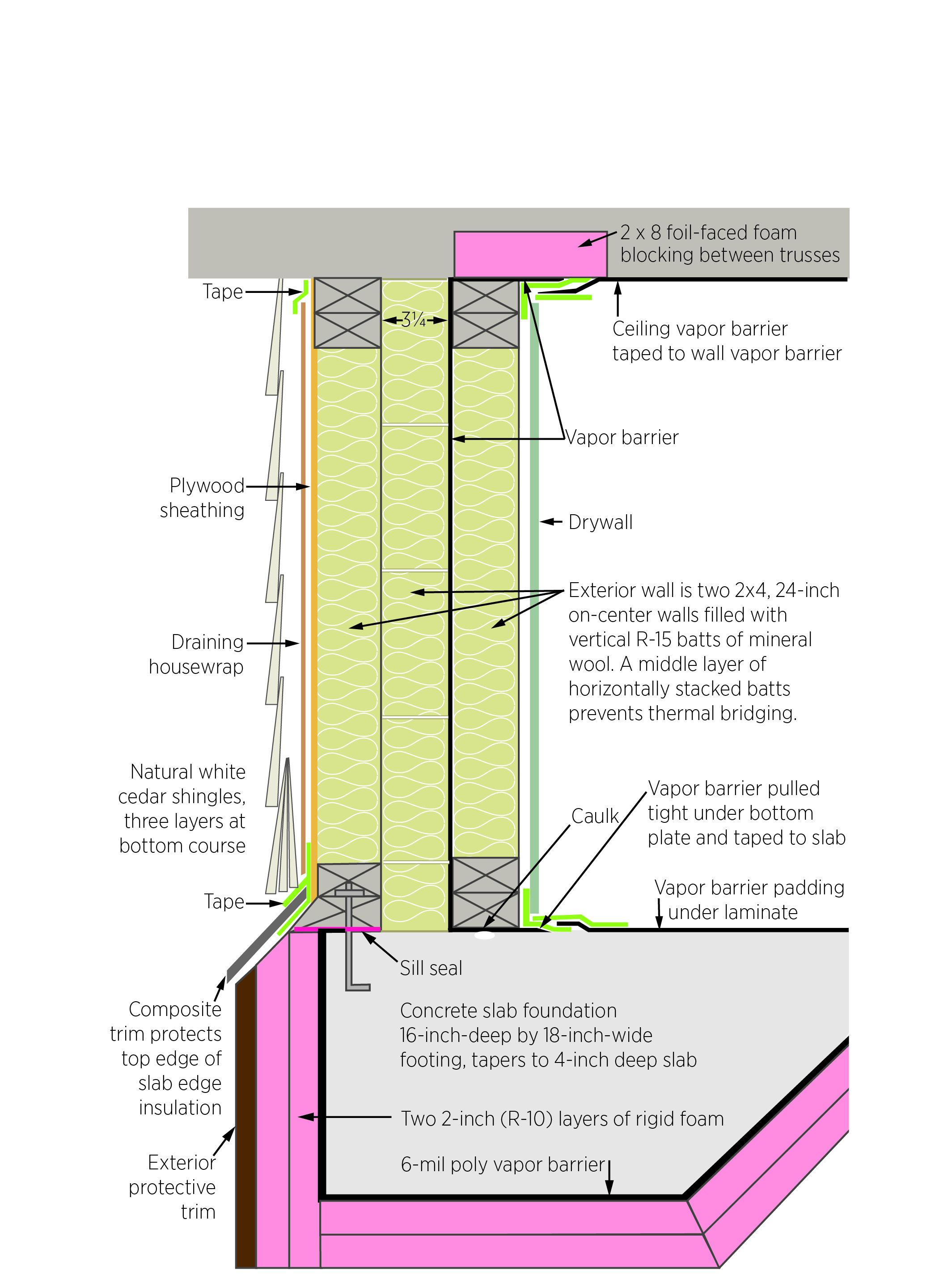 2 x 8 foil-faced foam blocking between trusses

Tape

3¼

Ceiling vapor barrier taped to wall vapor barrier

Vapor barrier

Plywood sheathing

Drywall

Exterior wall is two 2x4, 24-inch on-center walls filled with vertical R-15 batts of mineral wool. A middle layer of horizontally stacked batts prevents thermal bridging.

Draining housewrap

Natural white cedar shingles, three layers at bottom course

Caulk

Vapor barrier pulled tight under bottom plate and taped to slab

Vapor barrier padding under laminate

Tape

Sill seal

Composite trim protects top edge of slab edge insulation

Concrete slab foundation 16-inch-deep by 18-inch-wide footing, tapers to 4-inch deep slab

Two 2-inch (R-10) layers of rigid foam

Exterior protective trim

6-mil poly vapor barrier